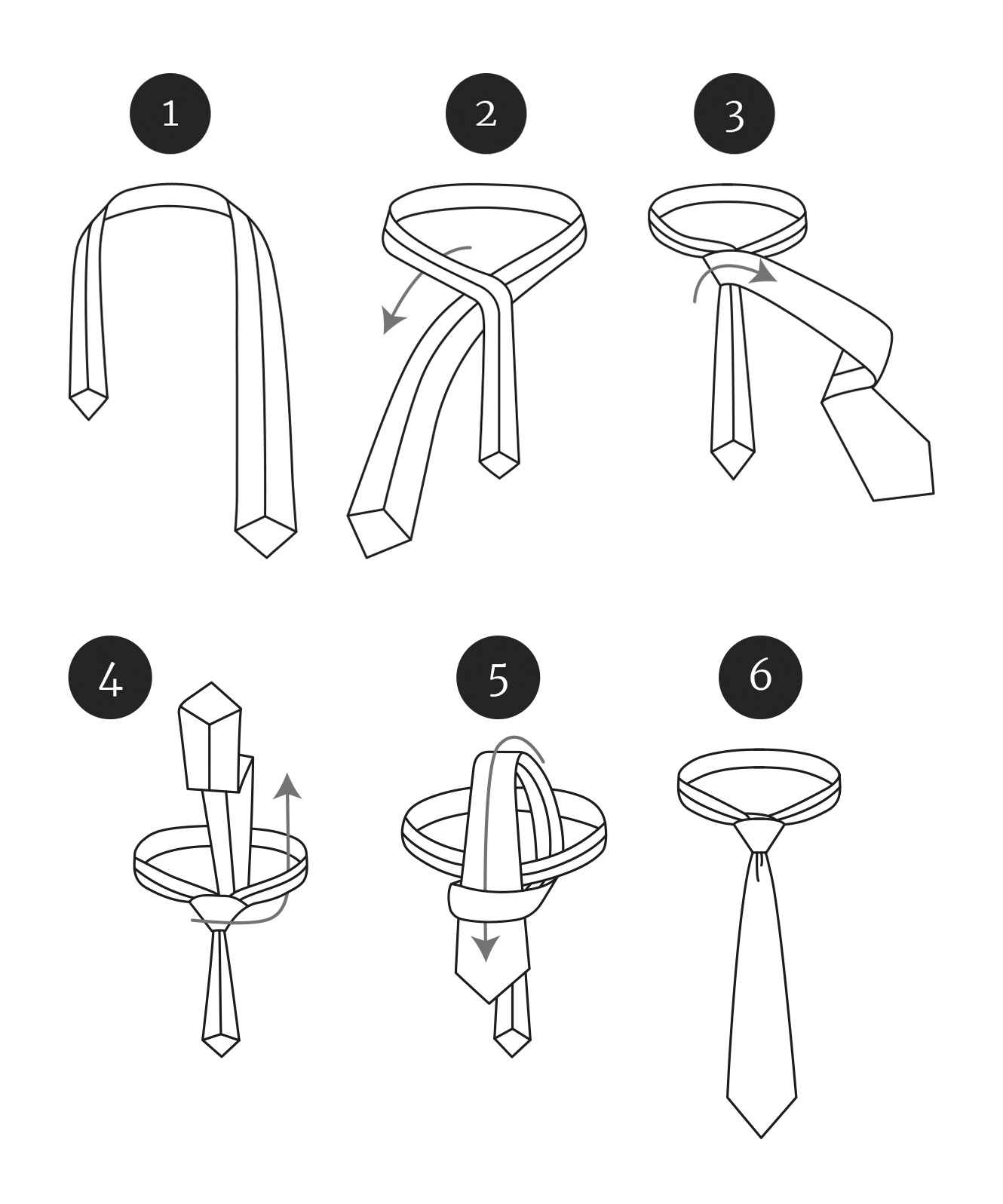 1

2

3

4

5

6